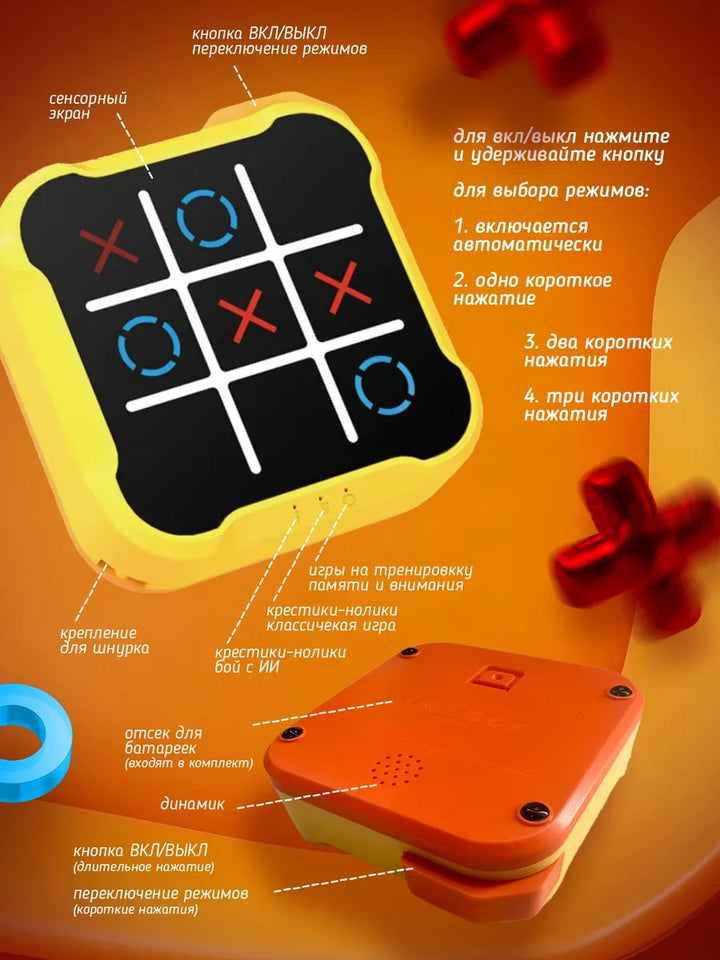 кнопка ВКЛ/ВЫКЛ
переключение режимов

сенсорный
экран

для вкл/выкл нажмите и удерживайте кнопку

для выбора режимов:

1. включается автоматически

2. одно короткое нажатие

3. два коротких нажатия

4. три коротких нажатия

игры на тренировкку памяти и внимания

крестики-нолики классичекая игра

крестики-нолики бой с ИИ

крепление
для шнурка

отсек для батареек
(входят в комплект)

динамик

кнопка ВКЛ/ВЫКЛ
(длительное нажатие)

переключение режимов
(короткие нажатия)