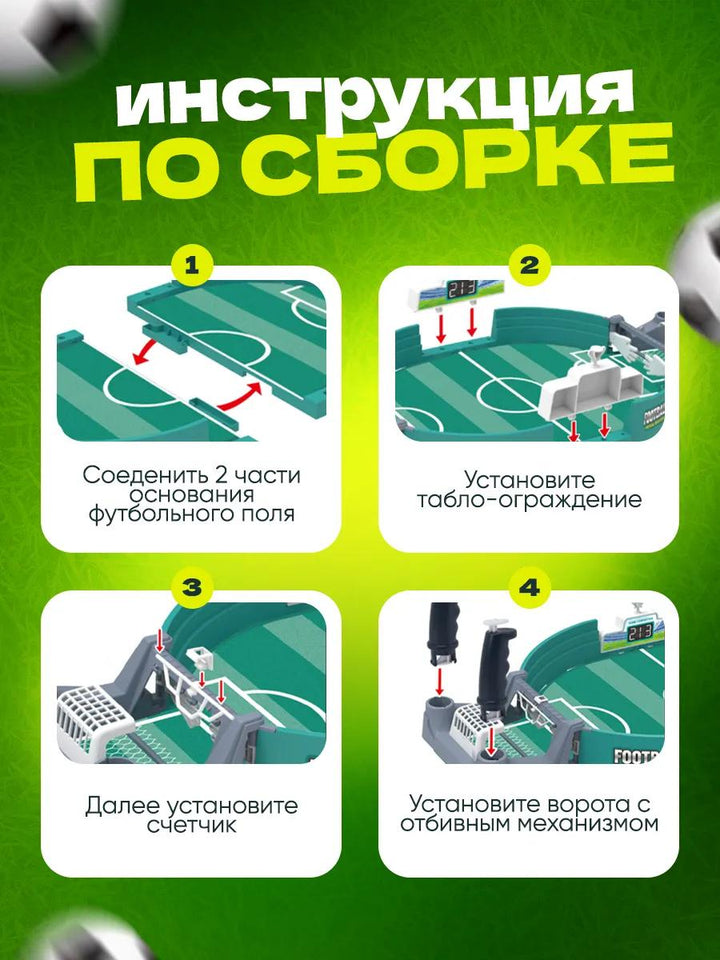 ИНСТРУКЦИЯ ПО СБОРКЕ

1

Соеденить 2 части основания футбольного поля

2

2:3

Установите табло-ограждение

3

Далее установите счетчик

4

2:3

FOOTB

Установите ворота с отбивным механизмом