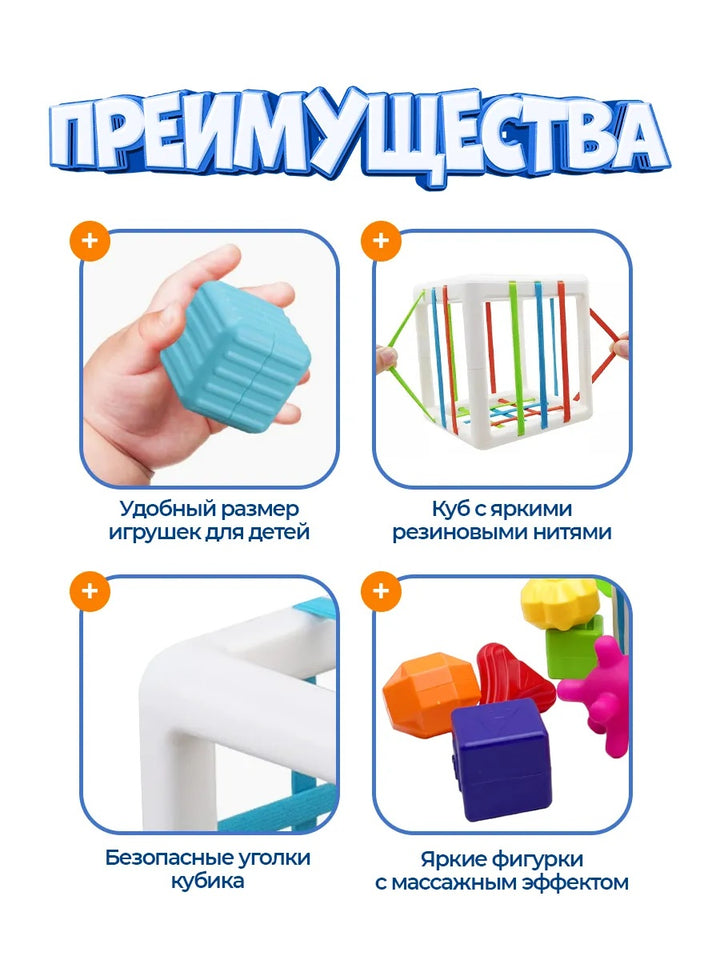 ПРЕИМУЩЕСТВА

+

Удобный размер игрушек для детей

+

Куб с яркими резиновыми нитями

+

Безопасные уголки кубика

+

Яркие фигурки с массажным эффектом