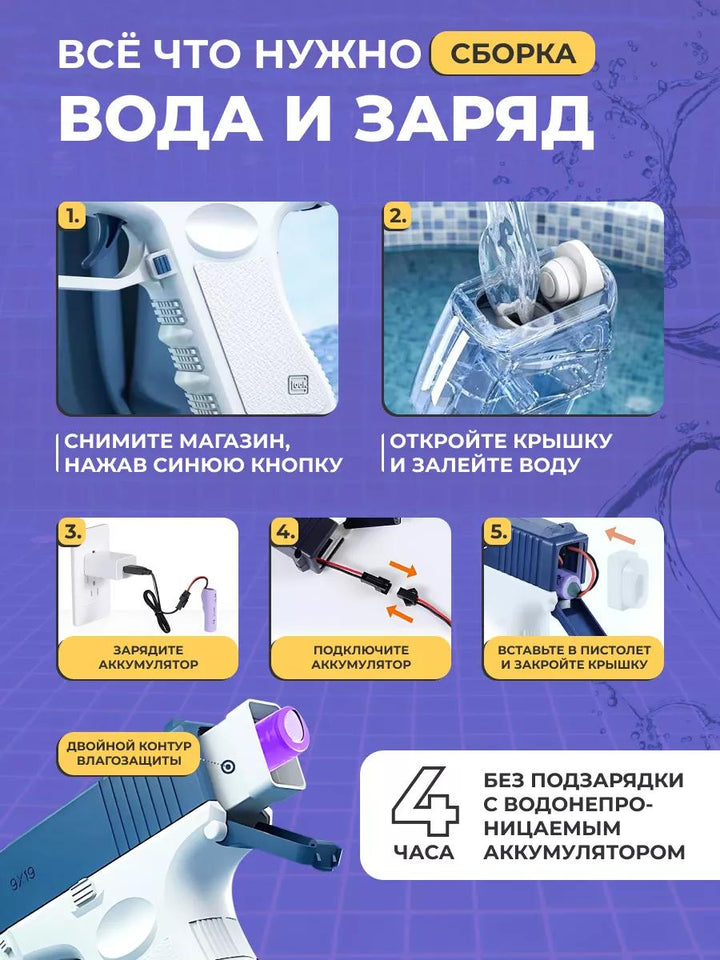 ВСЁ ЧТО НУЖНО СБОРКА
ВОДА И ЗАРЯД

1.
СНИМИТЕ МАГАЗИН, НАЖАВ СИНЮЮ КНОПКУ

2.
ОТКРОЙТЕ КРЫШКУ И ЗАЛЕЙТЕ ВОДУ

3.
ЗАРЯДИТЕ АККУМУЛЯТОР

4.
ПОДКЛЮЧИТЕ АККУМУЛЯТОР

5.
ВСТАВЬТЕ В ПИСТОЛЕТ И ЗАКРОЙТЕ КРЫШКУ

ДВОЙНОЙ КОНТУР ВЛАГОЗАЩИТЫ

9X19

4 ЧАСА
БЕЗ ПОДЗАРЯДКИ С ВОДОНЕПРОНИЦАЕМЫМ АККУМУЛЯТОРОМ